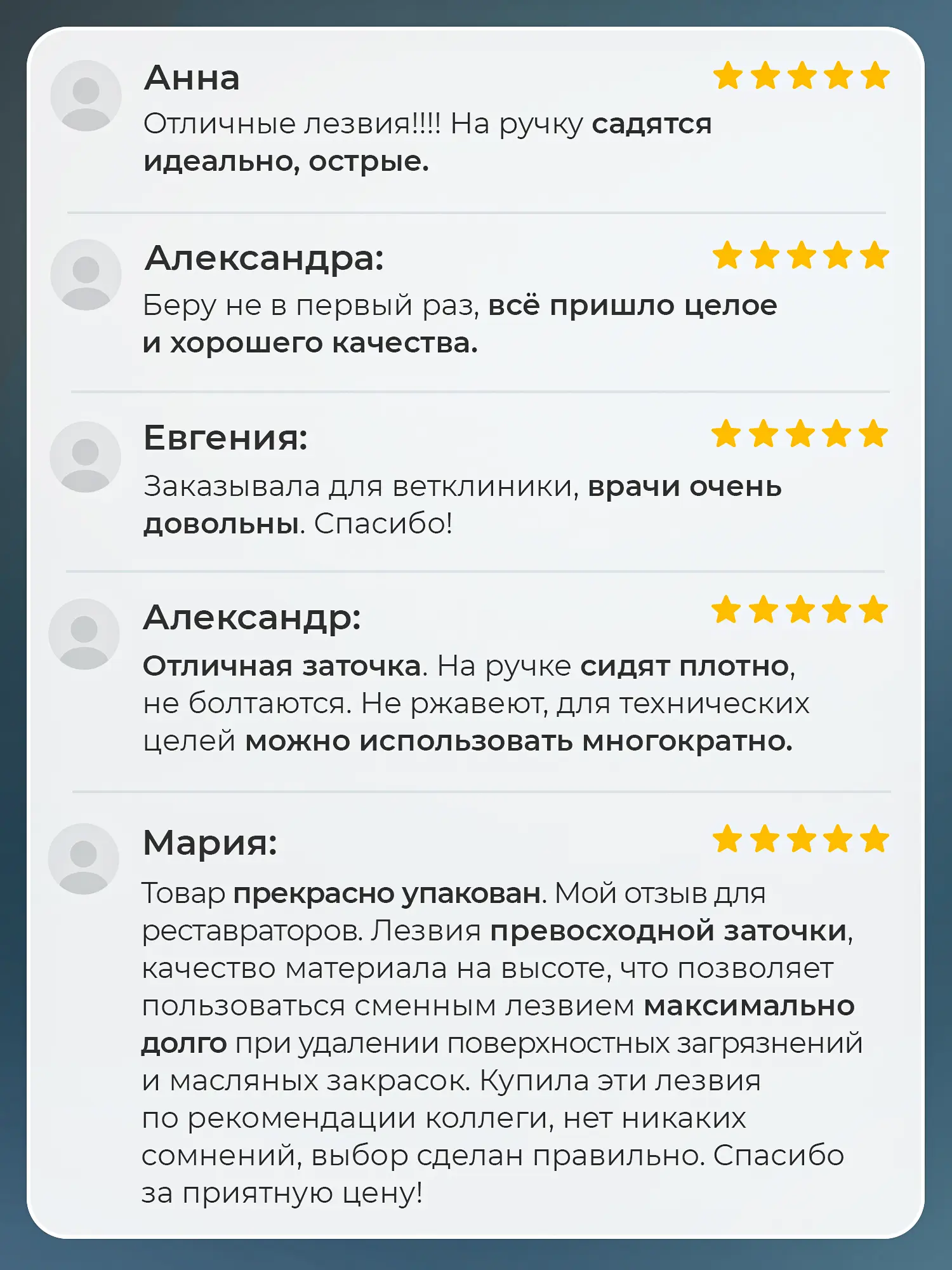 Анна

Отличные лезвия!!!! На ручку садятся идеально, острые.

Александра:

Беру не в первый раз, всё пришло целое и хорошего качества.

Евгения:

Заказывала для ветклиники, врачи очень довольны. Спасибо!

Александр:

Отличная заточка. На ручке сидят плотно, не болтаются. Не ржавеют, для технических целей можно использовать многократно.

Мария:

Товар прекрасно упакован. Мой отзыв для реставраторов. Лезвия превосходной заточки, качество материала на высоте, что позволяет пользоваться сменным лезвием максимально долго при удалении поверхностных загрязнений и масляных закрасок. Купила эти лезвия по рекомендации коллеги, нет никаких сомнений, выбор сделан правильно. Спасибо за приятную цену!